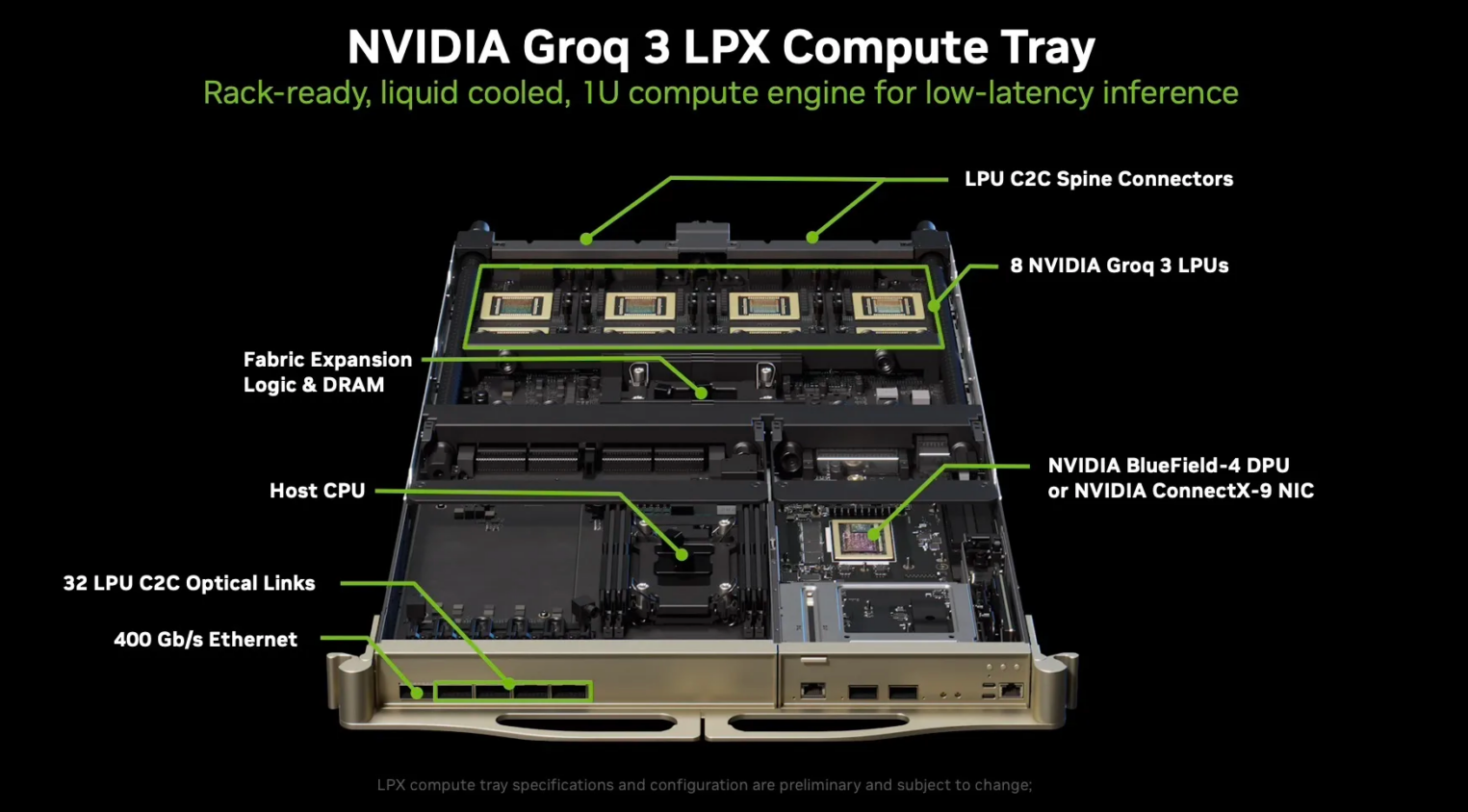 NVIDIA Groq 3 LPX Compute Tray
Rack-ready, liquid cooled, 1U compute engine for low-latency inference

LPU C2C Spine Connectors

8 NVIDIA Groq 3 LPUs

Fabric Expansion Logic & DRAM

Host CPU

NVIDIA BlueField-4 DPU or NVIDIA ConnectX-9 NIC

32 LPU C2C Optical Links

400 Gb/s Ethernet

LPX compute tray specifications and configuration are preliminary and subject to change;