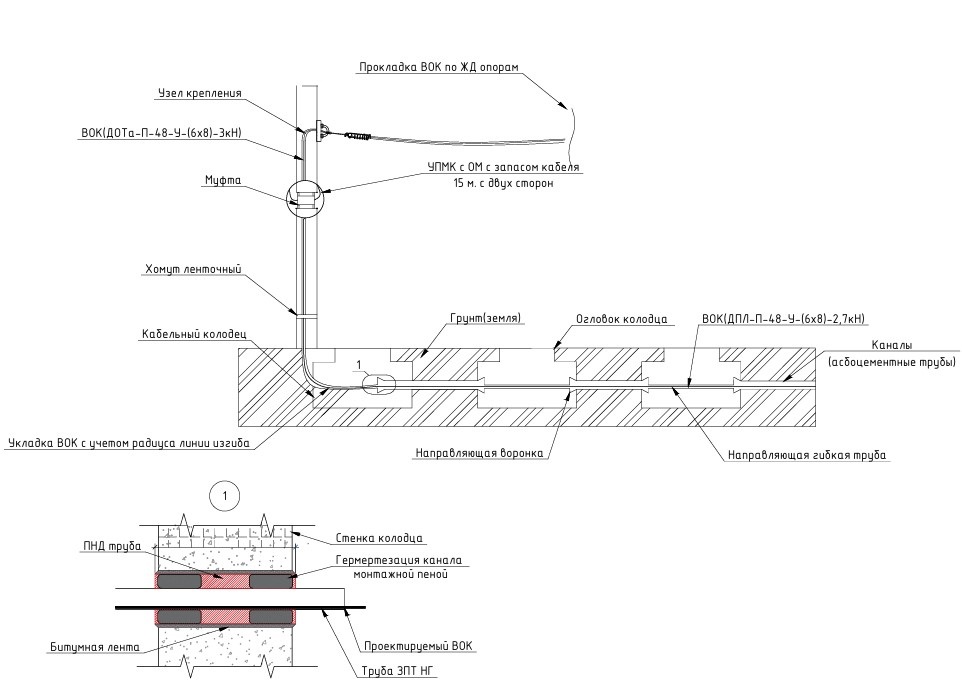 Прокладка ВОК по ЖД опорам

Узел крепления

ВОК(ДОТа-П-48-У-(6х8)-3кН)

Муфта

УПМК с ОМ с запасом кабеля 15 м. с двух сторон

Хомут ленточный

Кабельный колодец

Грунт(земля)

Оголовок колодца

ВОК(ДПЛ-П-48-У-(6х8)-2,7кН)

Каналы (асбоцементные трубы)

1

Укладка ВОК с учетом радиуса линии изгиба

Направляющая воронка

Направляющая гибкая труба

1

ПНД труба

Стенка колодца

Гермертезация канала монтажной пеной

Битумная лента

Проектируемый ВОК

Труба ЗПТ НГ